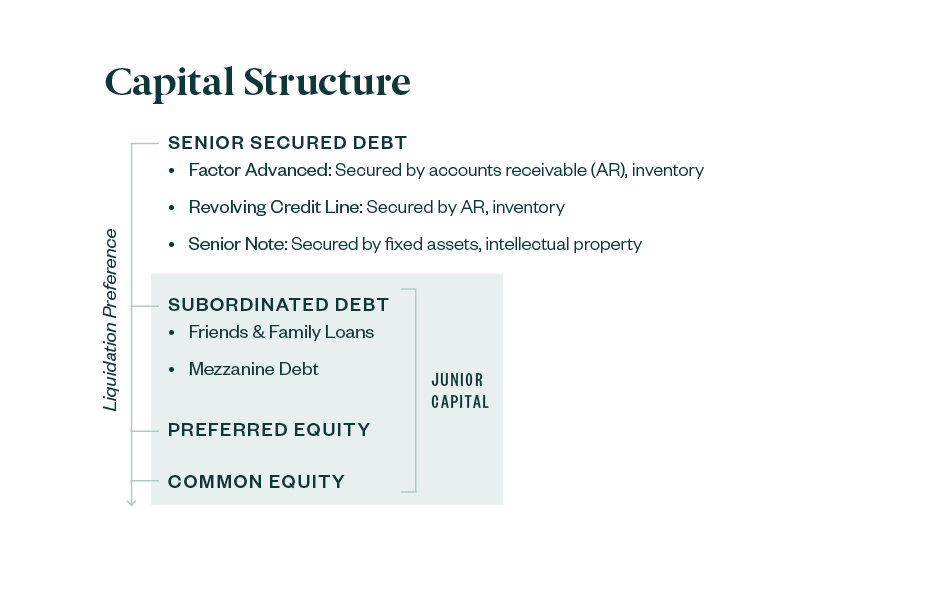 Capital Structure

Liquidation Preference

SENIOR SECURED DEBT
• Factor Advanced: Secured by accounts receivable (AR), inventory
• Revolving Credit Line: Secured by AR, inventory
• Senior Note: Secured by fixed assets, intellectual property

SUBORDINATED DEBT
• Friends & Family Loans
• Mezzanine Debt

PREFERRED EQUITY

COMMON EQUITY

JUNIOR CAPITAL